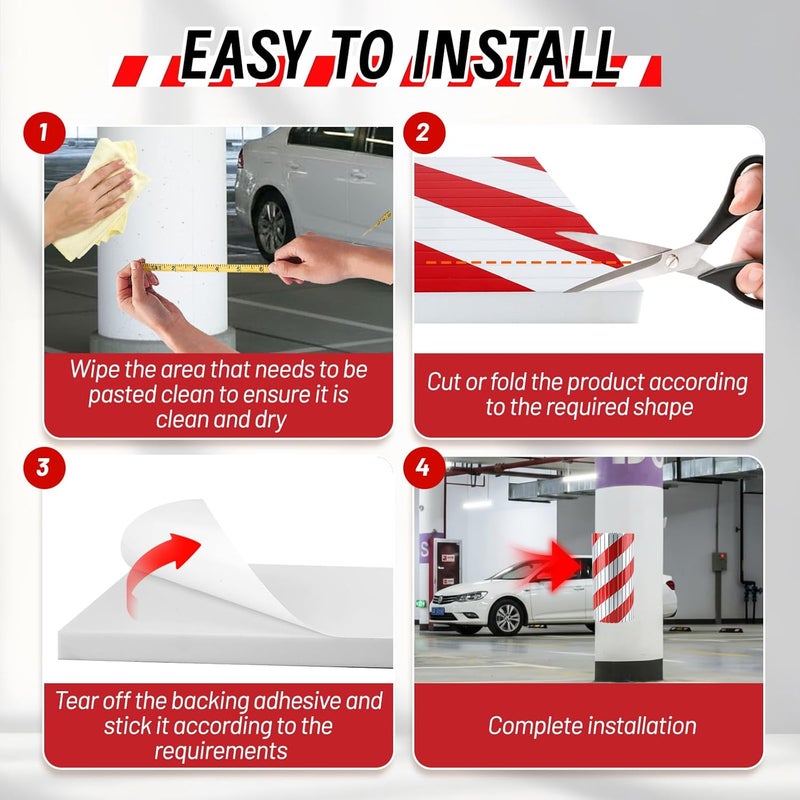 EASY TO INSTALL

1

Wipe the area that needs to be pasted clean to ensure it is clean and dry

2

Cut or fold the product according to the required shape

3

Tear off the backing adhesive and stick it according to the requirements

4

Complete installation